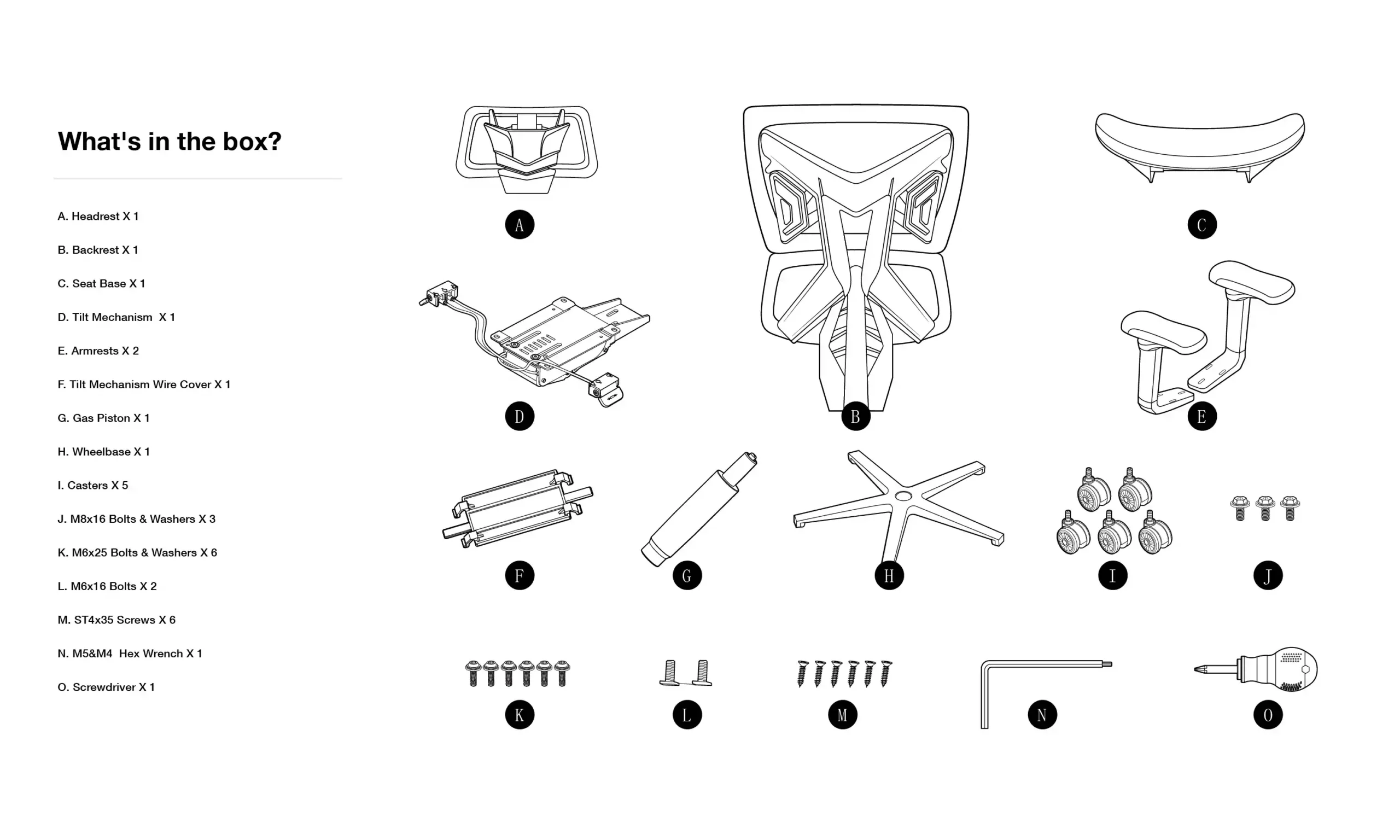 What's in the box?

A. Headrest X 1

B. Backrest X 1

C. Seat Base X 1

D. Tilt Mechanism X 1

E. Armrests X 2

F. Tilt Mechanism Wire Cover X 1

G. Gas Piston X 1

H. Wheelbase X 1

I. Casters X 5

J. M8x16 Bolts & Washers X 3

K. M6x25 Bolts & Washers X 6

L. M6x16 Bolts X 2

M. ST4x35 Screws X 6

N. M5&M4 Hex Wrench X 1

O. Screwdriver X 1

A

B

C

D

E

F

G

H

I

J

K

L

M

N

O